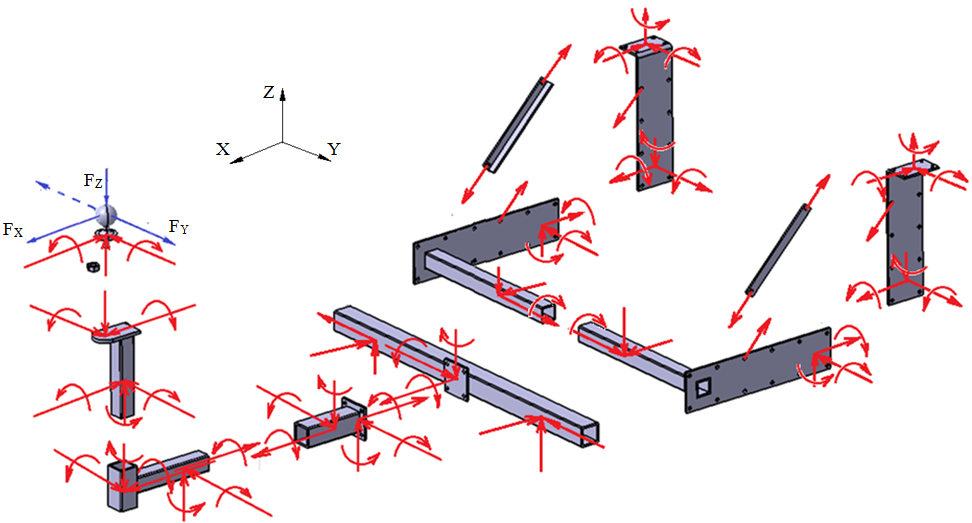 Z
X
Y
$F_Z$
$F_X$
$F_Y$