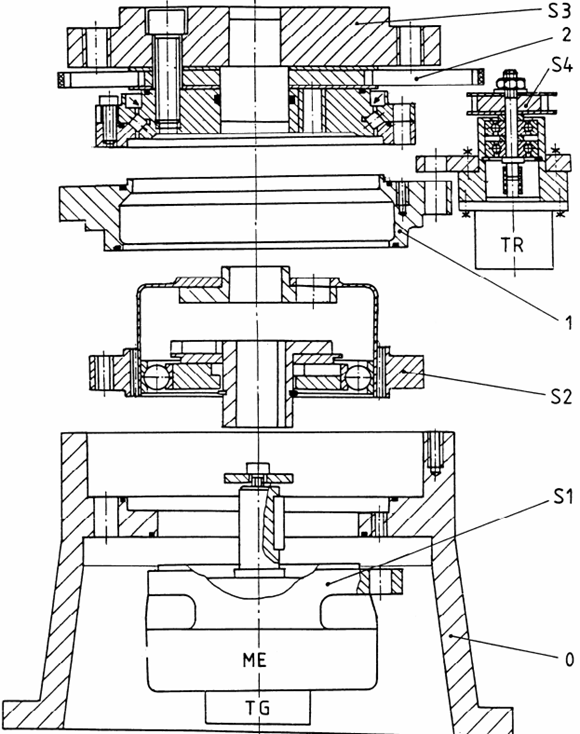 S3
2
S4
TR
1
S2
S1
ME
0
TG