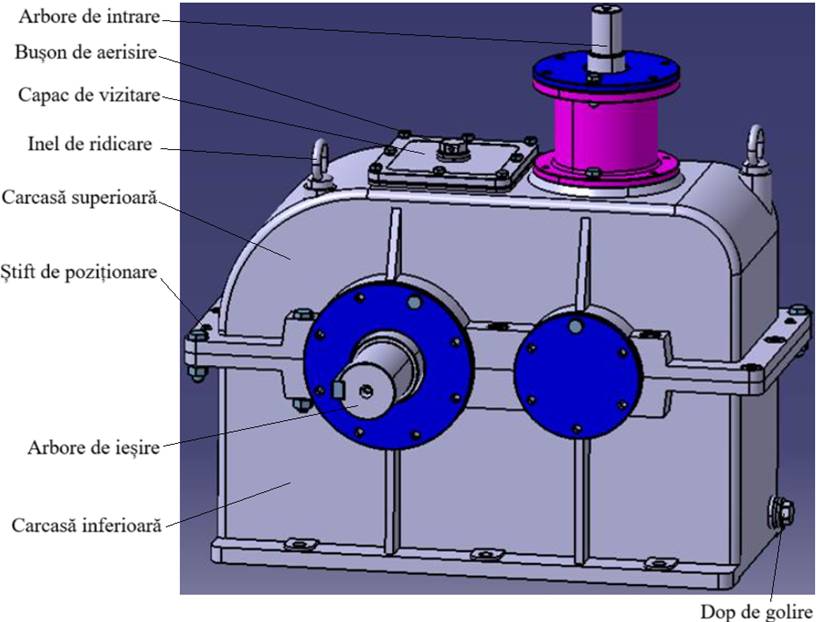 Arbore de intrare
Bușon de aerisire
Capac de vizitare
Inel de ridicare
Carcasă superioară
Știft de poziționare
Arbore de ieșire
Carcasă inferioară
Dop de golire